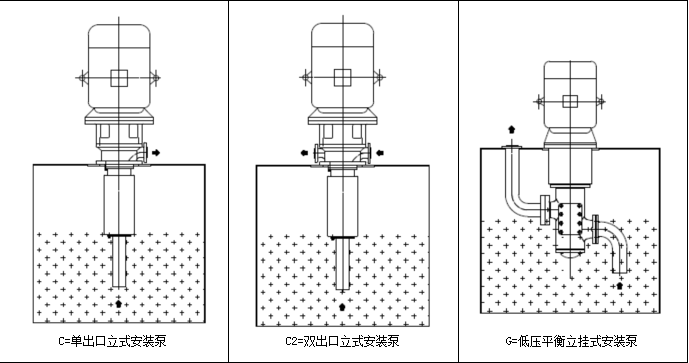 C=单出口立式安装泵

C2=双出口立式安装泵

G=低压平衡立挂式安装泵