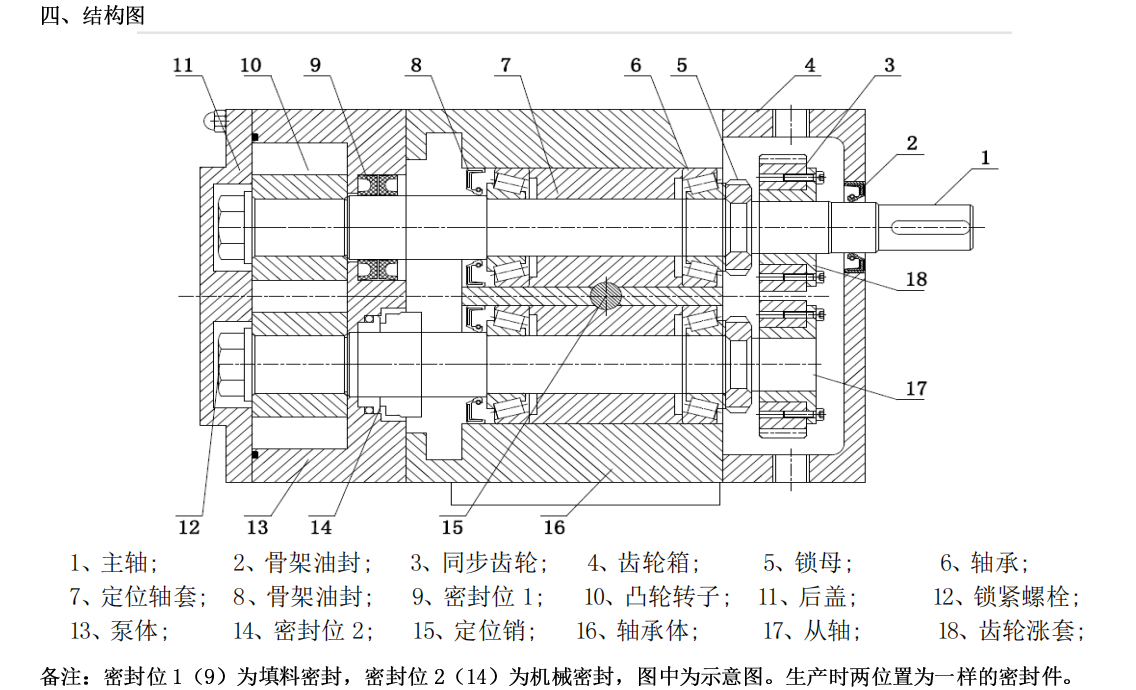 四、结构图

11 10 9 8 7 6 5 4 3 2 1

18

17

12 13 14 15 16

1、主轴； 2、骨架油封； 3、同步齿轮； 4、齿轮箱； 5、锁母； 6、轴承；
7、定位轴套； 8、骨架油封； 9、密封位 1； 10、凸轮转子； 11、后盖； 12、锁紧螺栓；
13、泵体； 14、密封位 2； 15、定位销； 16、轴承体； 17、从轴； 18、齿轮涨套；

备注：密封位 1（9）为填料密封，密封位 2（14）为机械密封，图中为示意图。生产时两位置为一样的密封件。